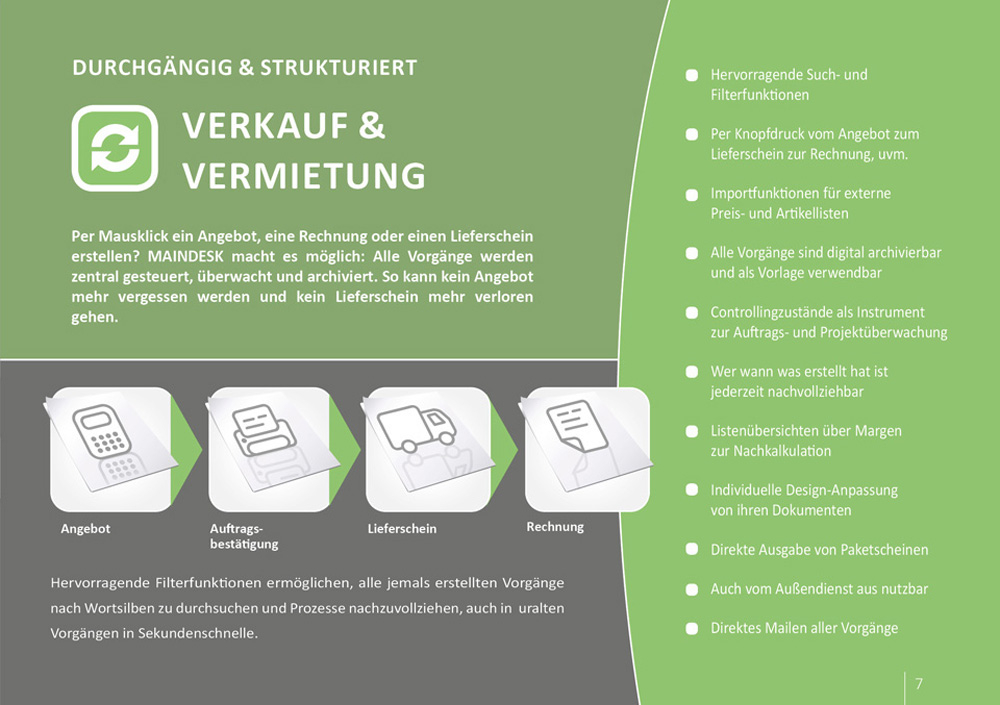 DURCHGÄNGIG & STRUKTURIERT

VERKAUF & VERMIETUNG

Per Mausklick ein Angebot, eine Rechnung oder einen Lieferschein erstellen? MAINDESK macht es möglich: Alle Vorgänge werden zentral gesteuert, überwacht und archiviert. So kann kein Angebot mehr vergessen werden und kein Lieferschein mehr verloren gehen.

Angebot

Auftragsbestätigung

Lieferschein

Rechnung

Hervorragende Filterfunktionen ermöglichen, alle jemals erstellten Vorgänge nach Wortsilben zu durchsuchen und Prozesse nachzuvollziehen, auch in uralten Vorgängen in Sekundenschnelle.

Hervorragende Such- und Filterfunktionen

Per Knopfdruck vom Angebot zum Lieferschein zur Rechnung, uvm.

Importfunktionen für externe Preis- und Artikellisten

Alle Vorgänge sind digital archivierbar und als Vorlage verwendbar

Controllingzustände als Instrument zur Auftrags- und Projektüberwachung

Wer wann was erstellt hat ist jederzeit nachvollziehbar

Listenübersichten über Margen zur Nachkalkulation

Individuelle Design-Anpassung von ihren Dokumenten

Direkte Ausgabe von Paketscheinen

Auch vom Außendienst aus nutzbar

Direktes Mailen aller Vorgänge

7