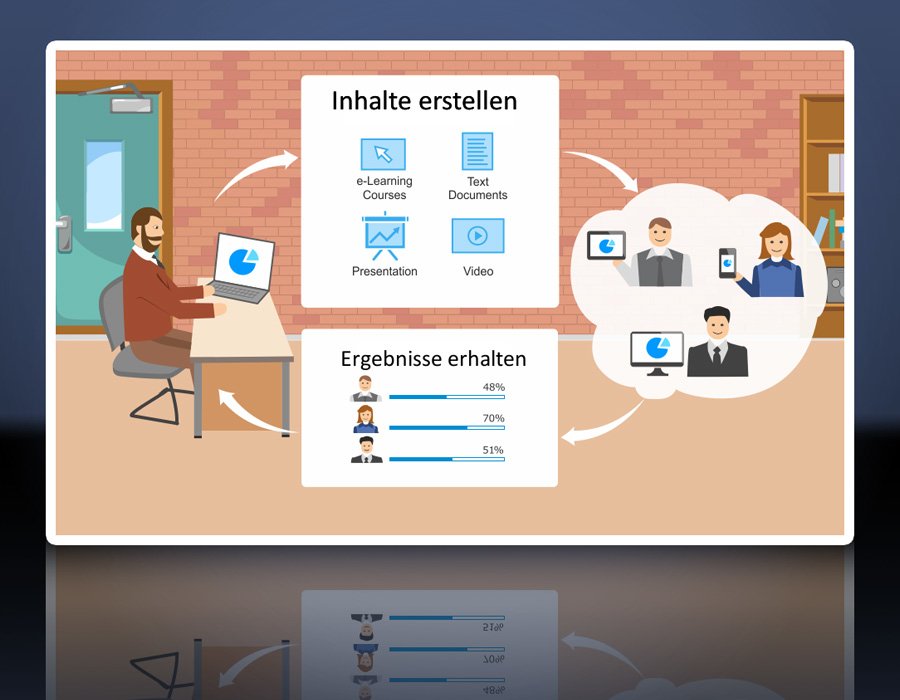 Inhalte erstellen

e-Learning Courses

Text Documents

Presentation

Video

Ergebnisse erhalten

48%

70%

51%