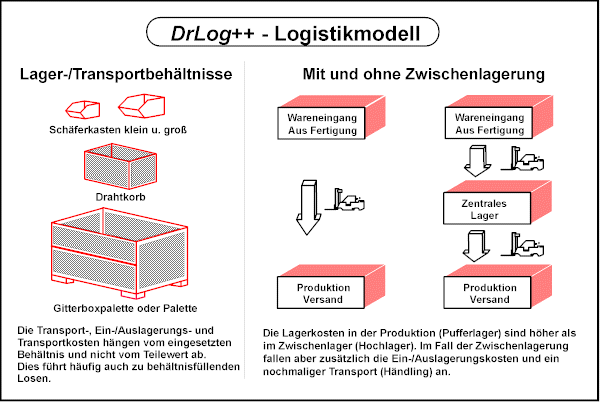 DrLog++ - Logistikmodell

Lager-/Transportbehältnisse

Schäferkasten klein u. groß

Drahtkorb

Gitterboxpalette oder Palette

Die Transport-, Ein-/Auslagerungs- und Transportkosten hängen vom eingesetzten Behältnis und nicht vom Teilewert ab. Dies führt häufig auch zu behältnisfüllenden Losen.

Mit und ohne Zwischenlagerung

Wareneingang Aus Fertigung

Produktion Versand

Wareneingang Aus Fertigung

Zentrales Lager

Produktion Versand

Die Lagerkosten in der Produktion (Pufferlager) sind höher als im Zwischenlager (Hochlager). Im Fall der Zwischenlagerung fallen aber zusätzlich die Ein-/Auslagerungskosten und ein nochmaliger Transport (Händling) an.