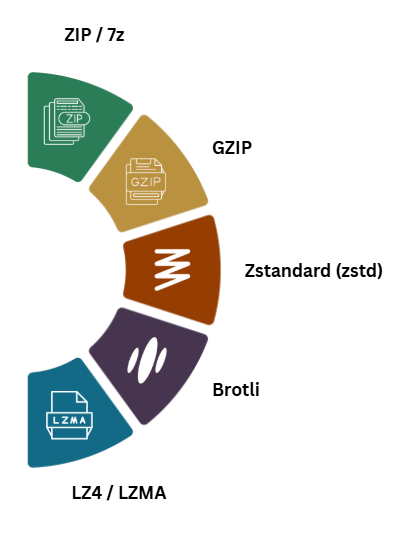 ZIP / 7z

ZIP

GZIP

GZIP

Zstandard (zstd)

Brotli

LZMA

LZ4 / LZMA